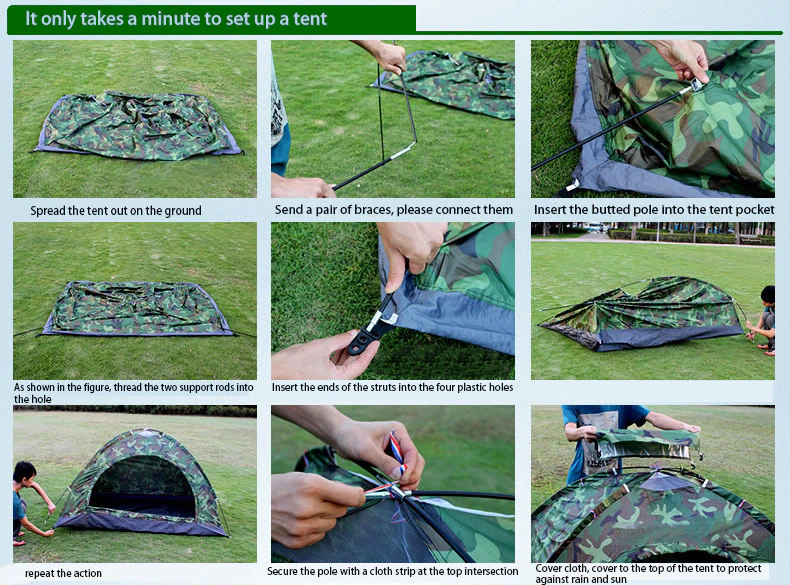 It only takes a minute to set up a tent

Spread the tent out on the ground

Send a pair of braces, please connect them

Insert the butted pole into the tent pocket

As shown in the figure, thread the two support rods into the hole

Insert the ends of the struts into the four plastic holes

repeat the action

Secure the pole with a cloth strip at the top intersection

Cover cloth, cover to the top of the tent to protect against rain and sun